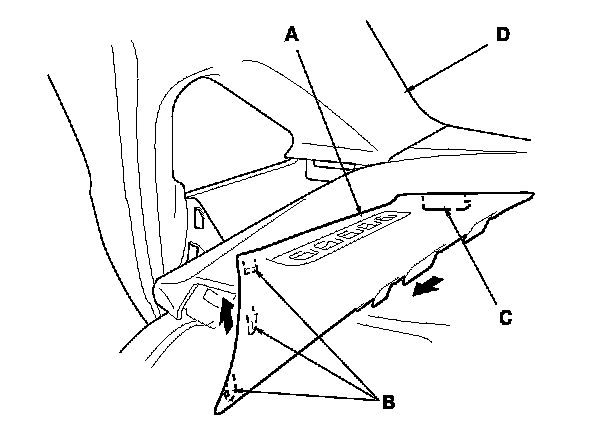 A
D
C
B