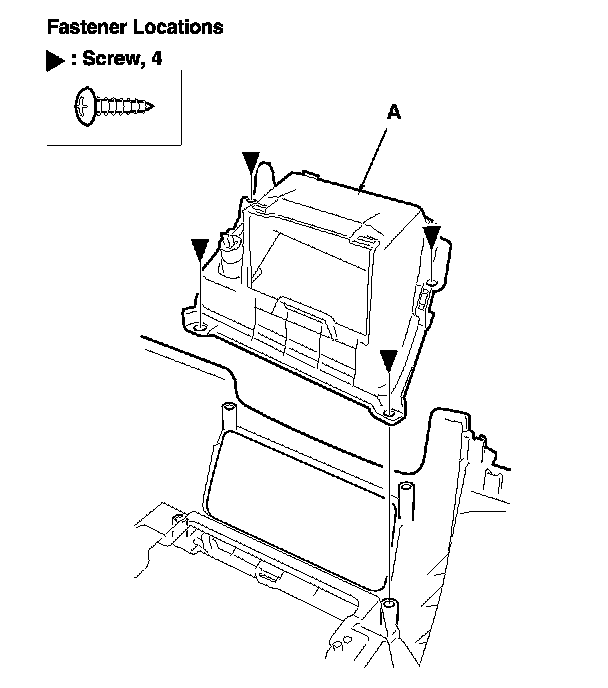 Fastener Locations

▶ : Screw, 4

A