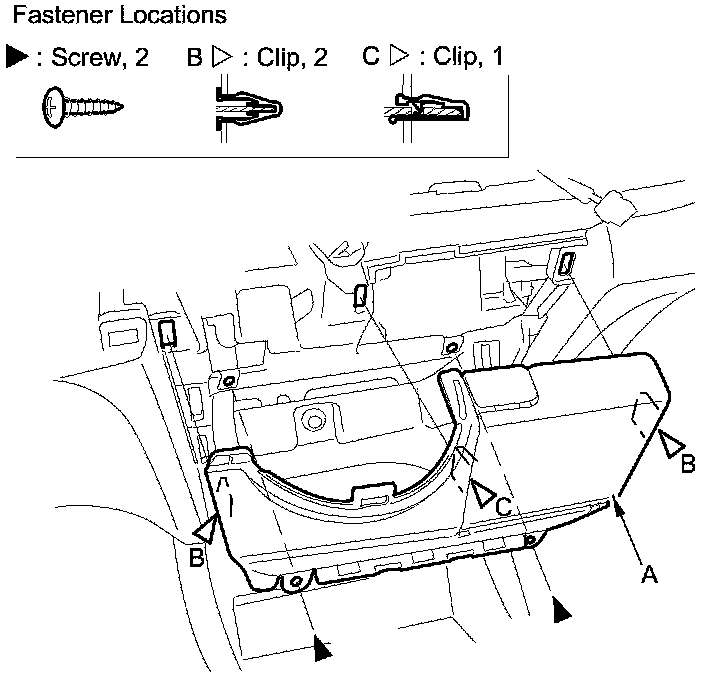 Fastener Locations

▶ : Screw, 2 B ▷ : Clip, 2 C ▷ : Clip, 1

B
C
B
A