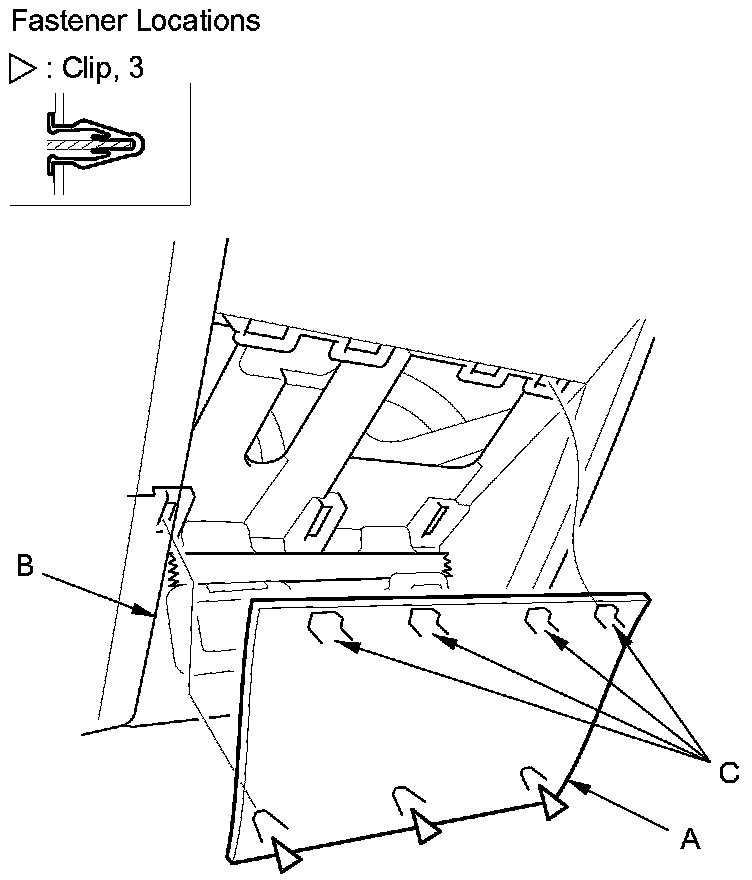 Fastener Locations

▷ : Clip, 3

B

C

A