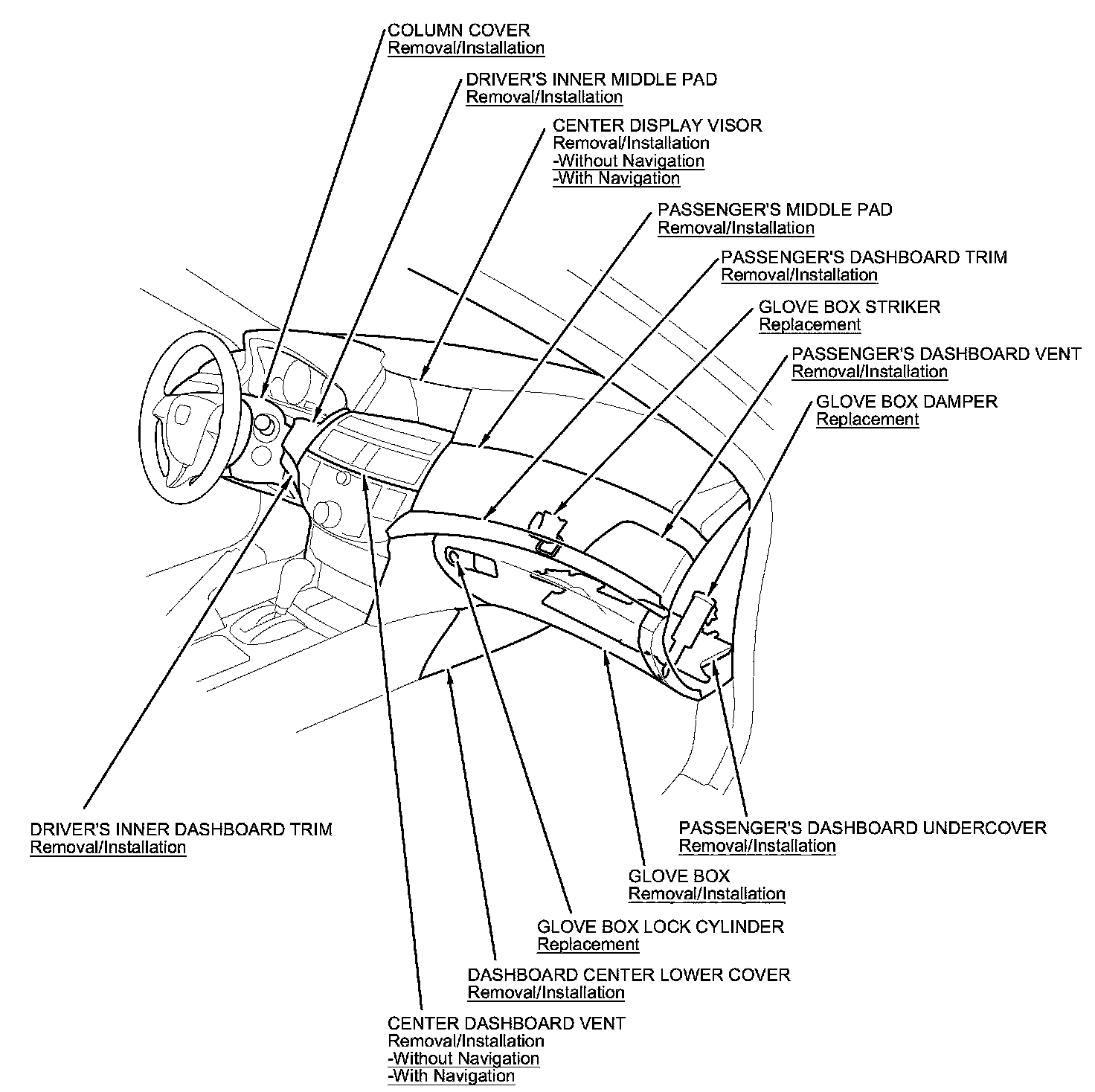 COLUMN COVER
Removal/Installation

DRIVER'S INNER MIDDLE PAD
Removal/Installation

CENTER DISPLAY VISOR
Removal/Installation
-Without Navigation
-With Navigation

PASSENGER'S MIDDLE PAD
Removal/Installation

PASSENGER'S DASHBOARD TRIM
Removal/Installation

GLOVE BOX STRIKER
Replacement

PASSENGER'S DASHBOARD VENT
Removal/Installation

GLOVE BOX DAMPER
Replacement

DRIVER'S INNER DASHBOARD TRIM
Removal/Installation

PASSENGER'S DASHBOARD UNDERCOVER
Removal/Installation

GLOVE BOX
Removal/Installation

GLOVE BOX LOCK CYLINDER
Replacement

DASHBOARD CENTER LOWER COVER
Removal/Installation

CENTER DASHBOARD VENT
Removal/Installation
-Without Navigation
-With Navigation