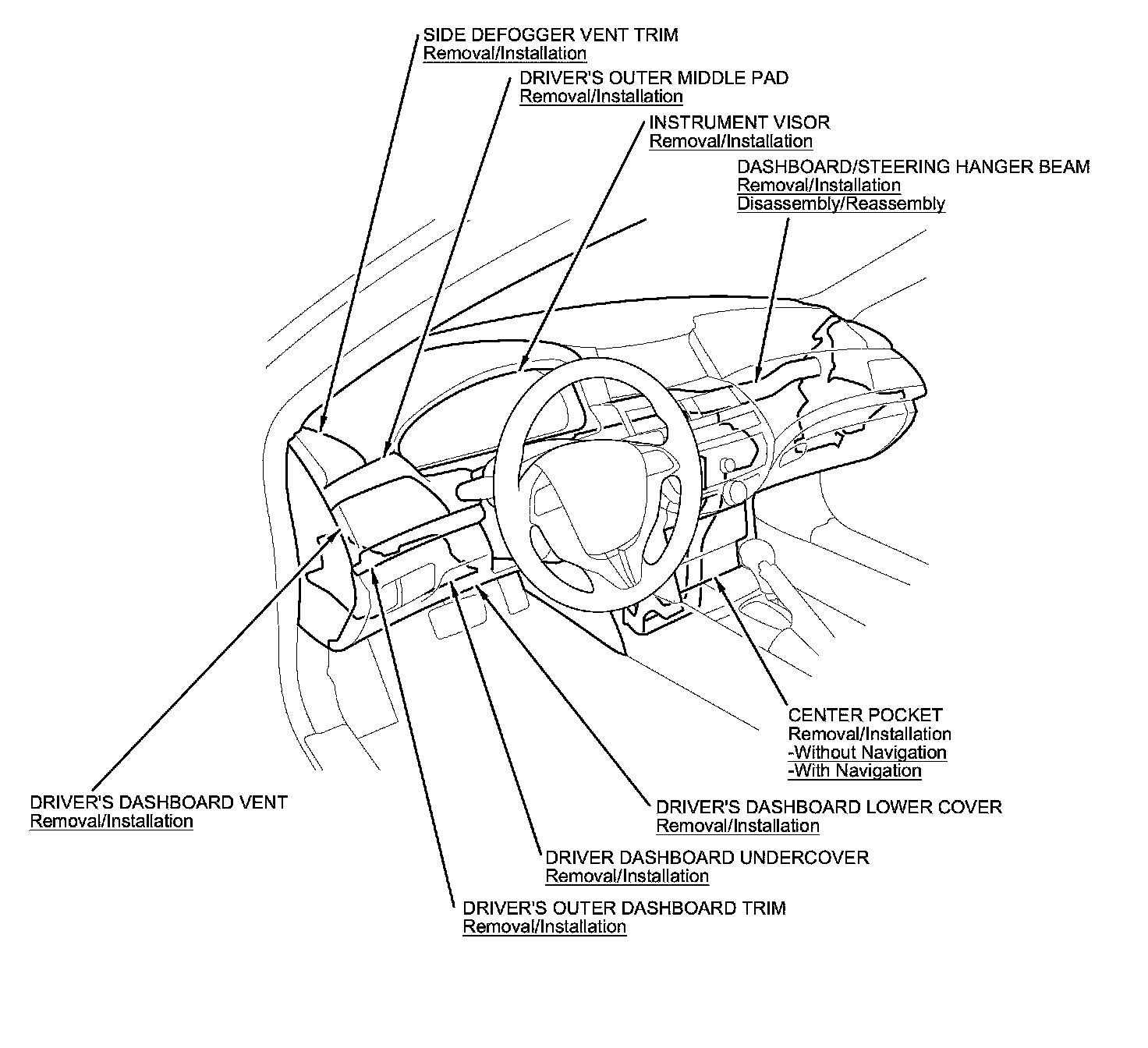 SIDE DEFOGGER VENT TRIM
Removal/Installation

DRIVER'S OUTER MIDDLE PAD
Removal/Installation

INSTRUMENT VISOR
Removal/Installation

DASHBOARD/STEERING HANGER BEAM
Removal/Installation
Disassembly/Reassembly

CENTER POCKET
Removal/Installation
-Without Navigation
-With Navigation

DRIVER'S DASHBOARD VENT
Removal/Installation

DRIVER'S DASHBOARD LOWER COVER
Removal/Installation

DRIVER DASHBOARD UNDERCOVER
Removal/Installation

DRIVER'S OUTER DASHBOARD TRIM
Removal/Installation