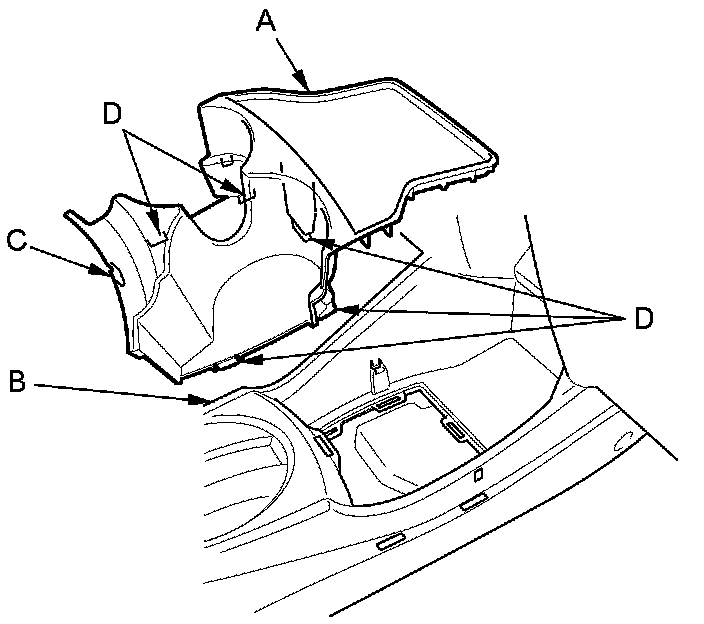 A
D
C
D
B