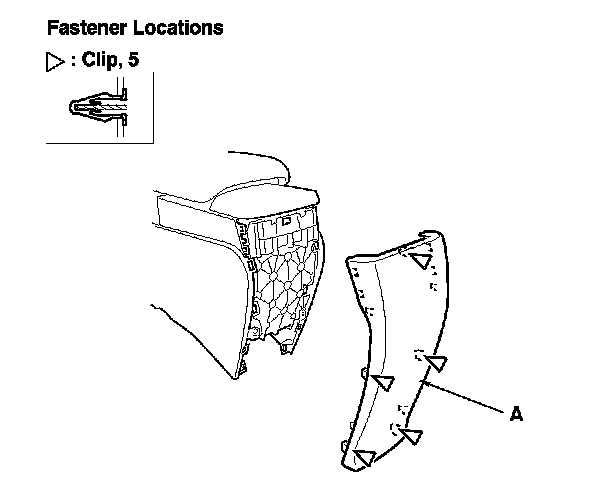 Fastener Locations

▷ : Clip, 5

A