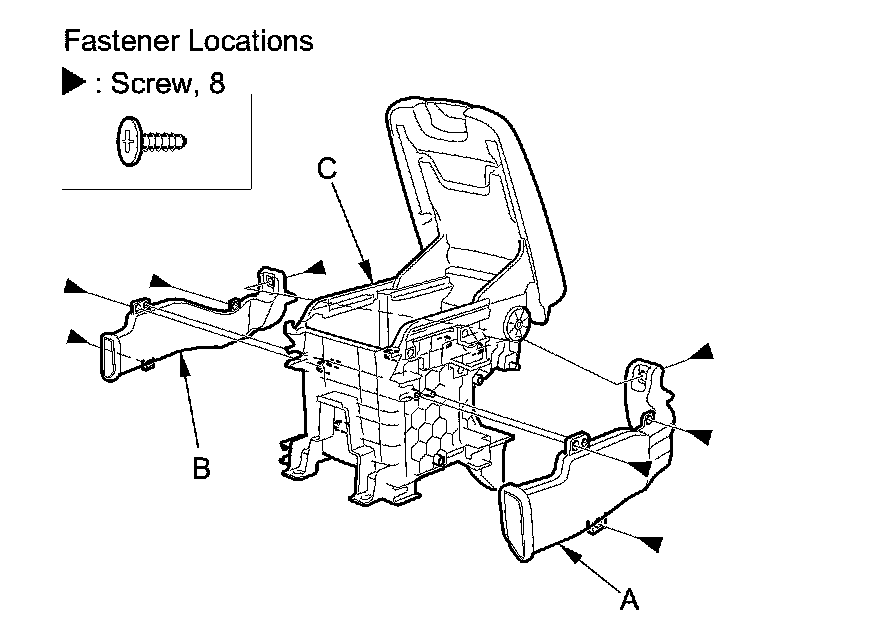 Fastener Locations

▶ : Screw, 8

C

B

A