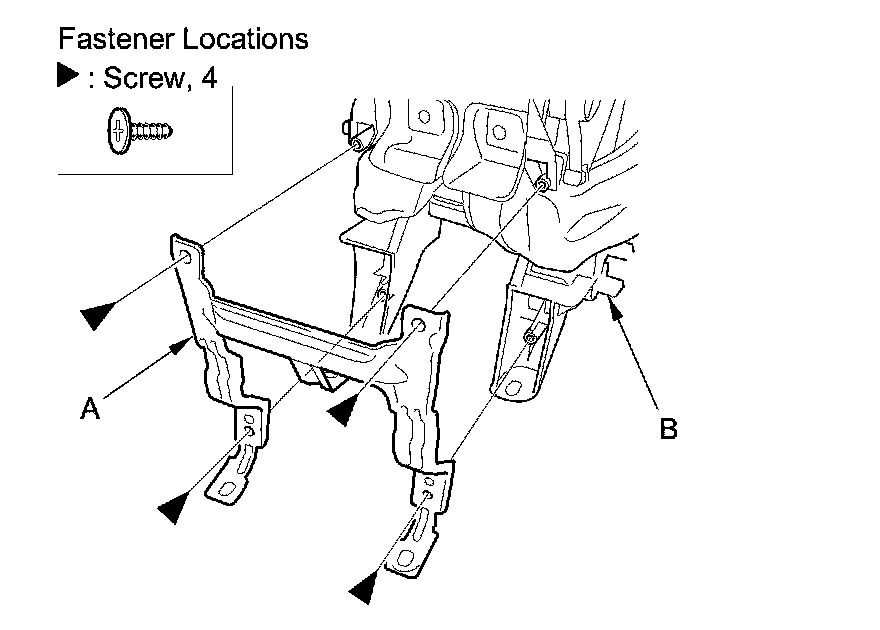 Fastener Locations
▶ : Screw, 4

A

B