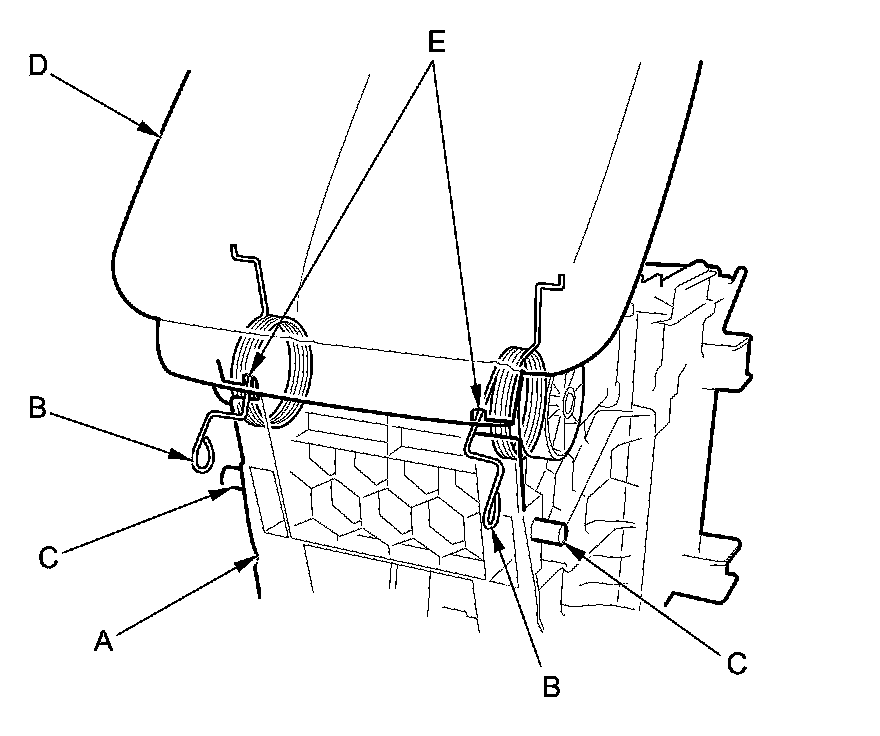 D
E
B
C
A
B
C