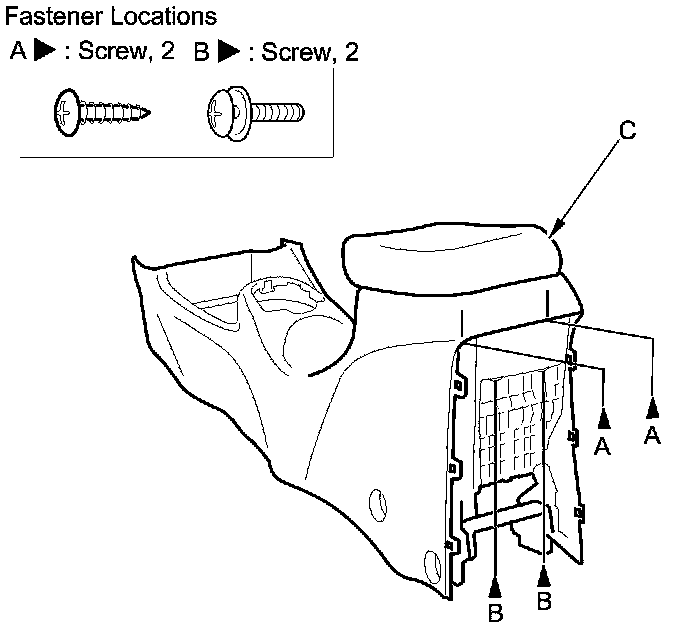 Fastener Locations
A ▶ : Screw, 2 B ▶ : Screw, 2

C

A A

B B