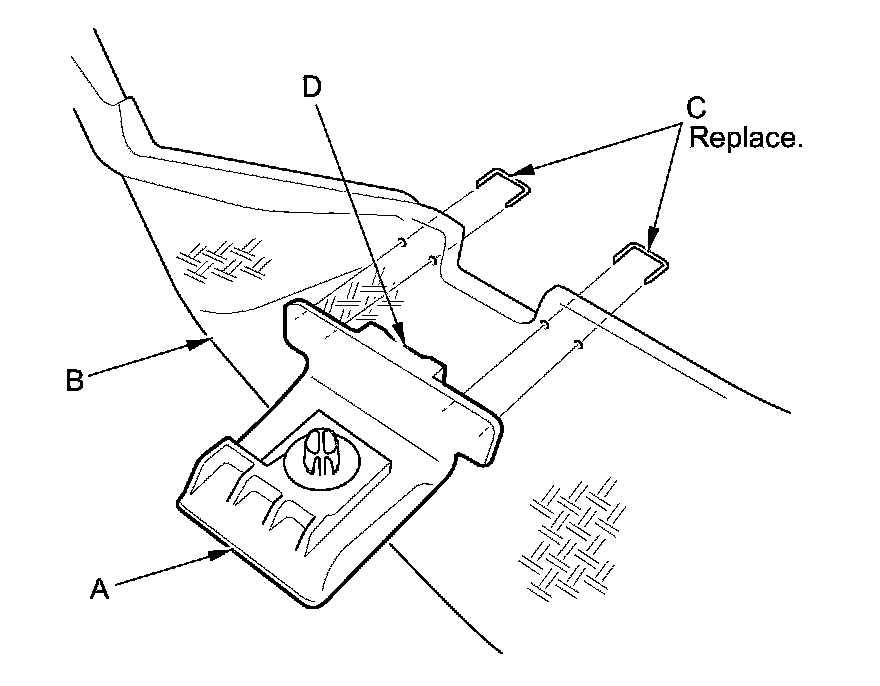 D

C
Replace.

B

A