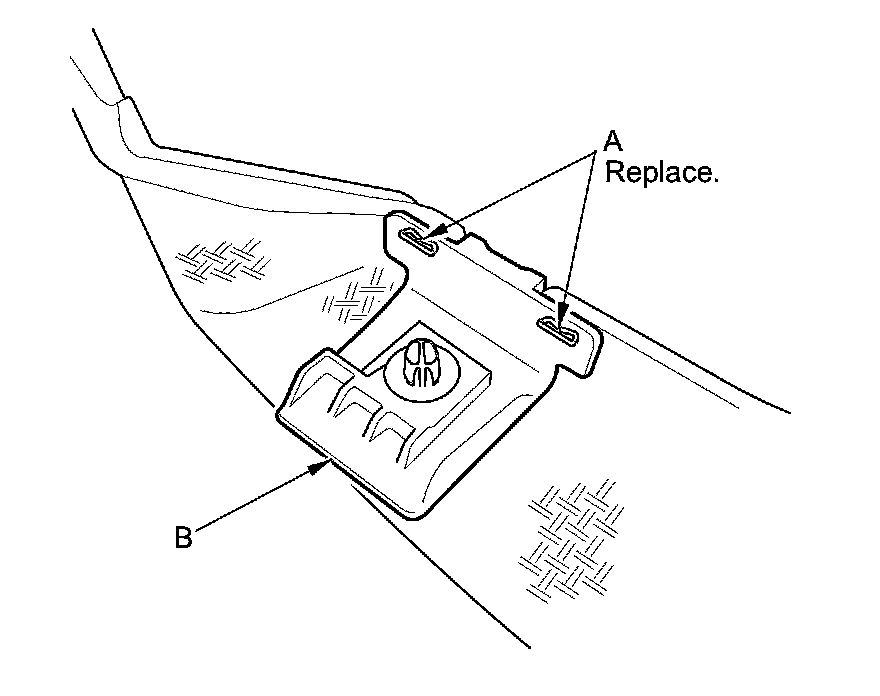 A
Replace.

B