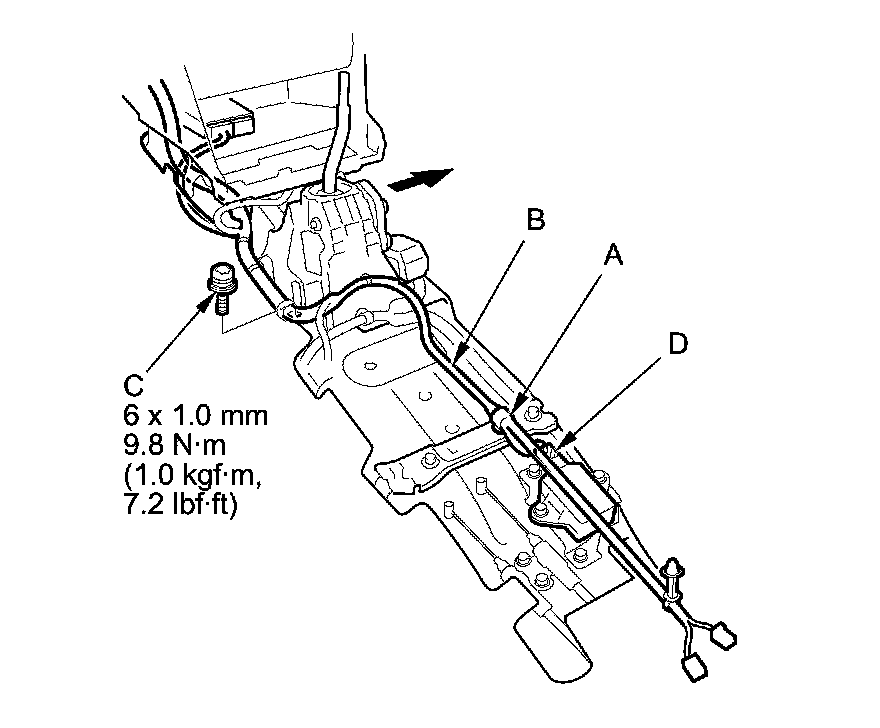 B
A
D
C
6 x 1.0 mm
9.8 N·m
(1.0 kgf·m,
7.2 lbf·ft)