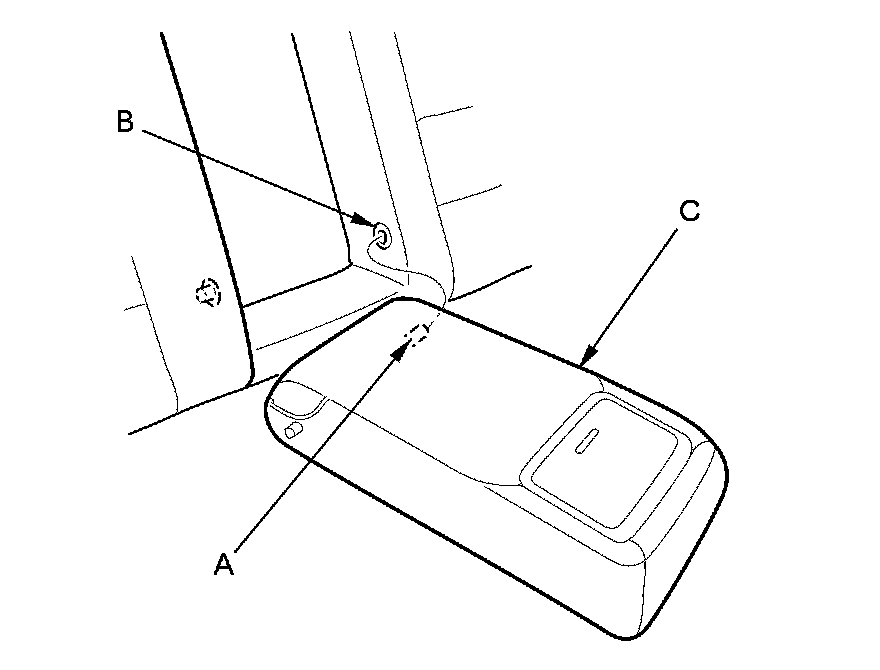 B
C
A