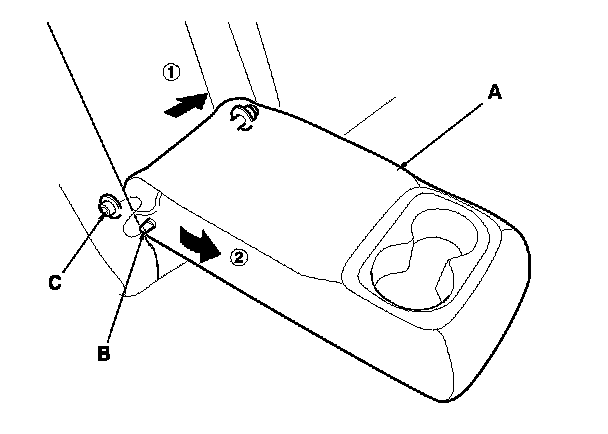 ①
A
C
②
B