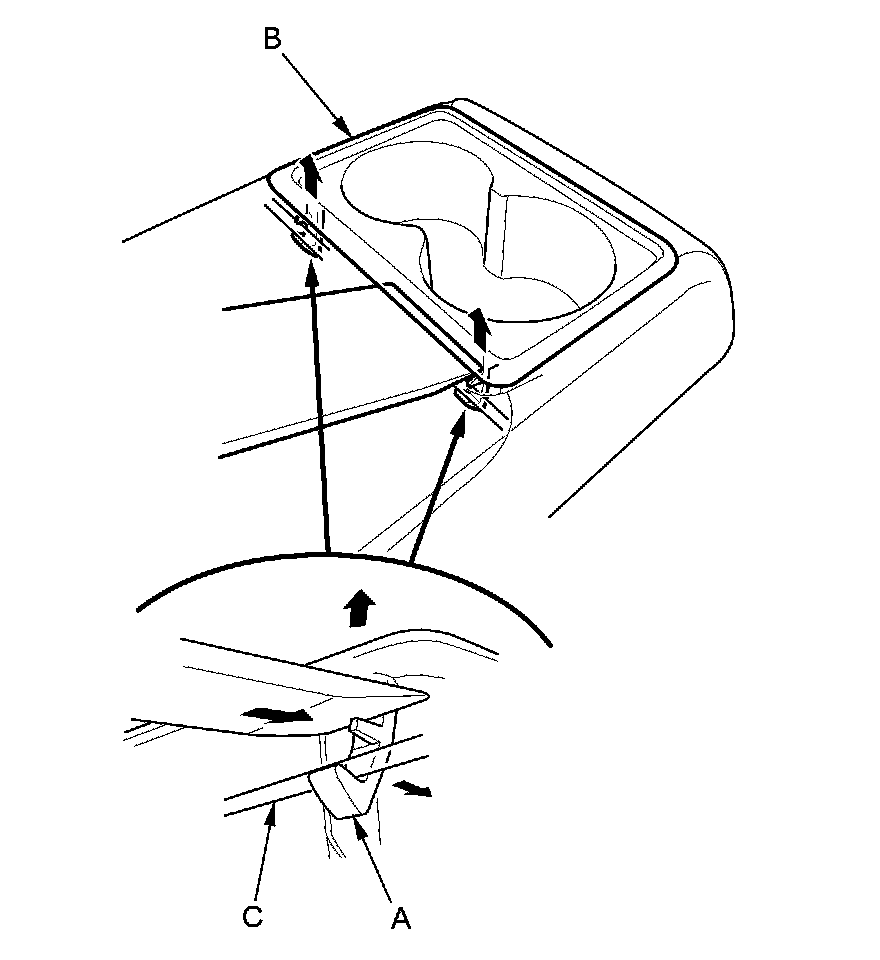 B

C A