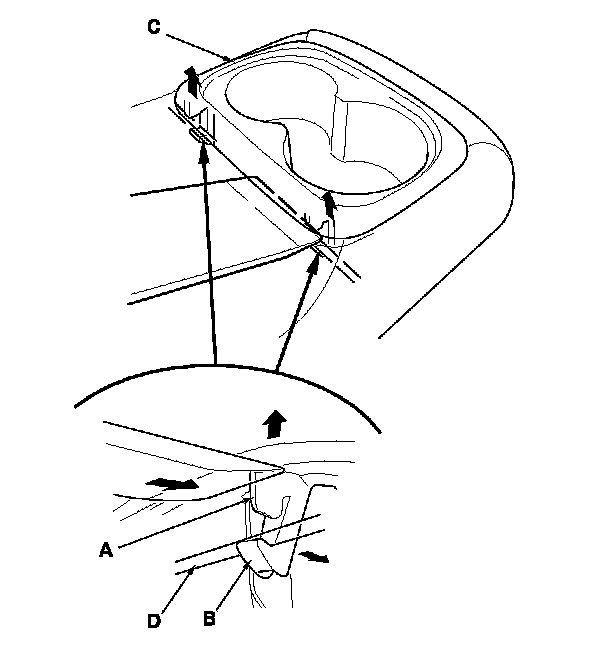 C
A
D
B