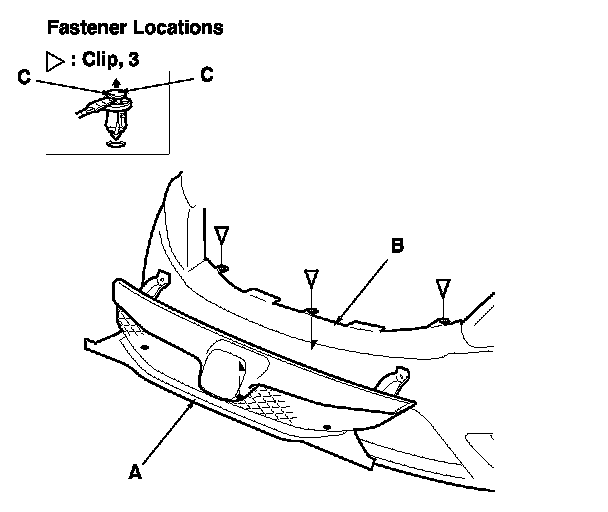 Fastener Locations

▷ : Clip, 3

C

C

B

A