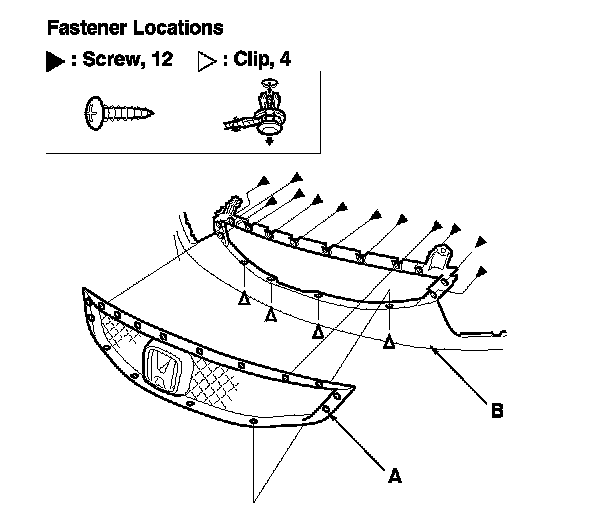 Fastener Locations

▶ : Screw, 12 ▷ : Clip, 4

B

A