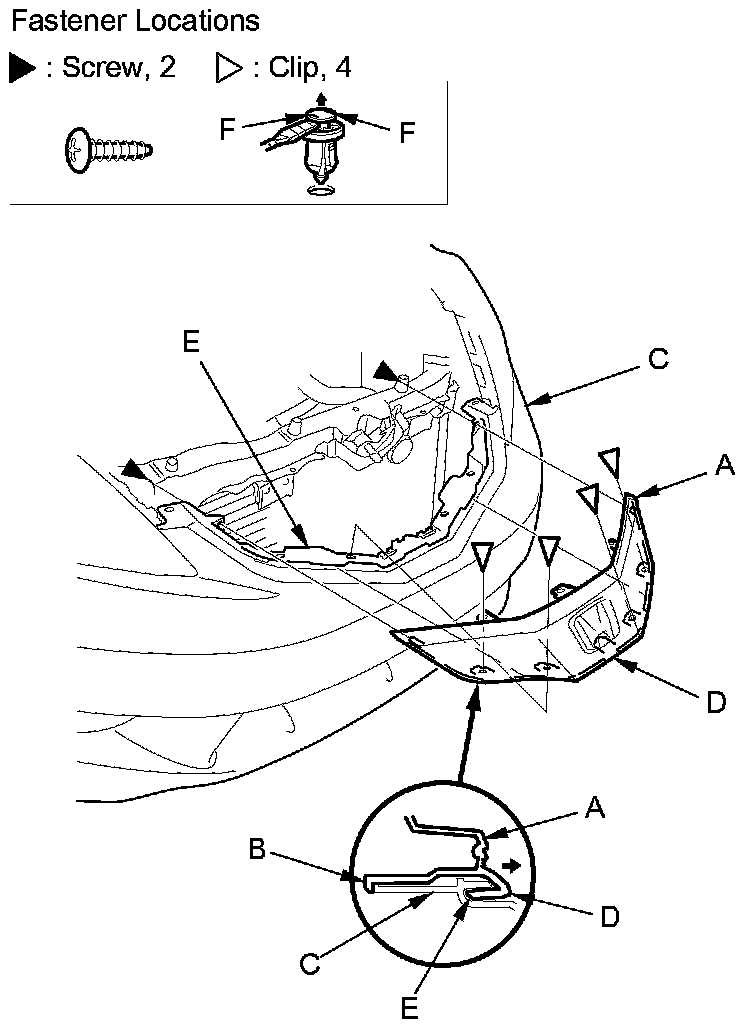 Fastener Locations

▶ : Screw, 2 ▷ : Clip, 4

F F

E

C

A

D

A

B

D

C

E