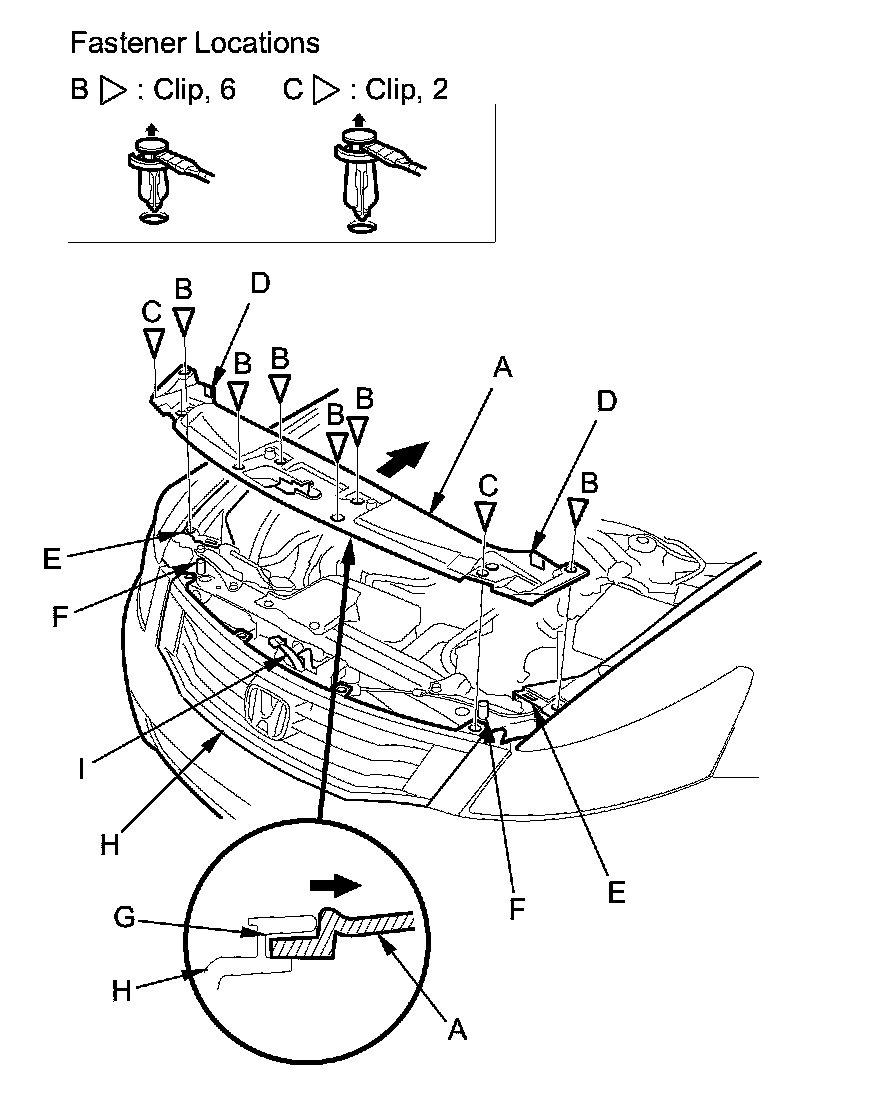 Fastener Locations

B ▷ : Clip, 6    C ▷ : Clip, 2

C
B
D
B
B
B
B
A
D
C
B
E
F
I
H
F
E
G
H
A