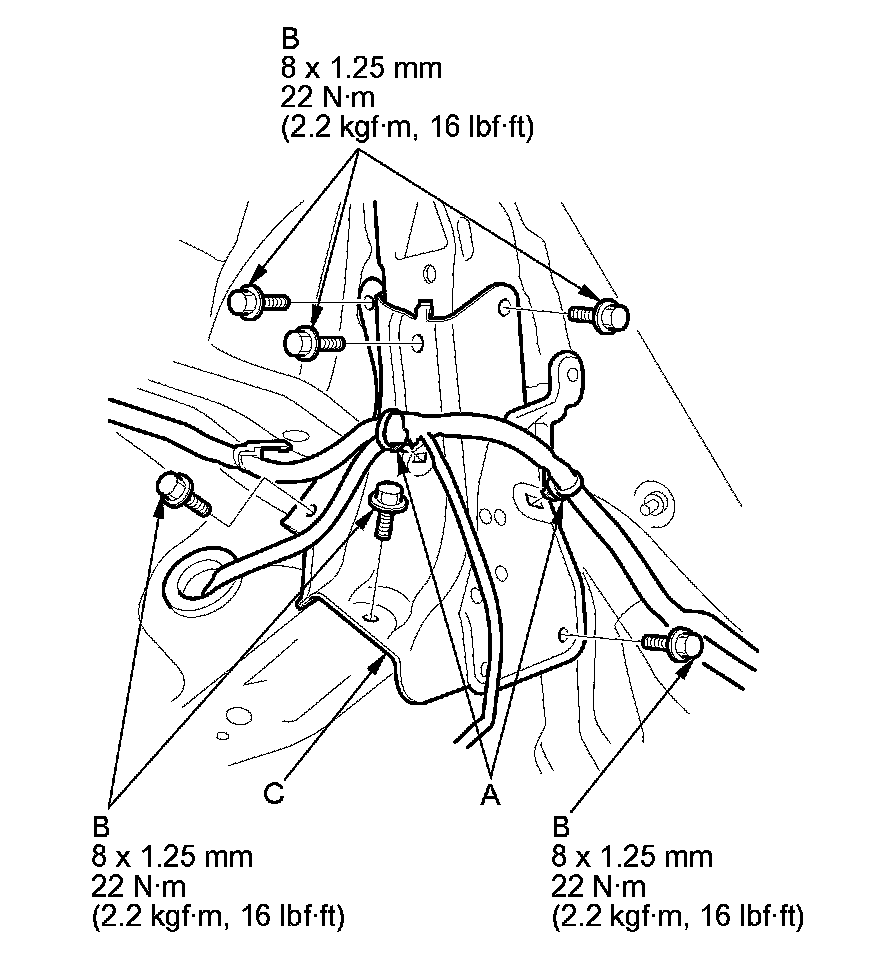 B
8 x 1.25 mm
22 N·m
(2.2 kgf·m, 16 lbf·ft)

C

A

B
8 x 1.25 mm
22 N·m
(2.2 kgf·m, 16 lbf·ft)

B
8 x 1.25 mm
22 N·m
(2.2 kgf·m, 16 lbf·ft)