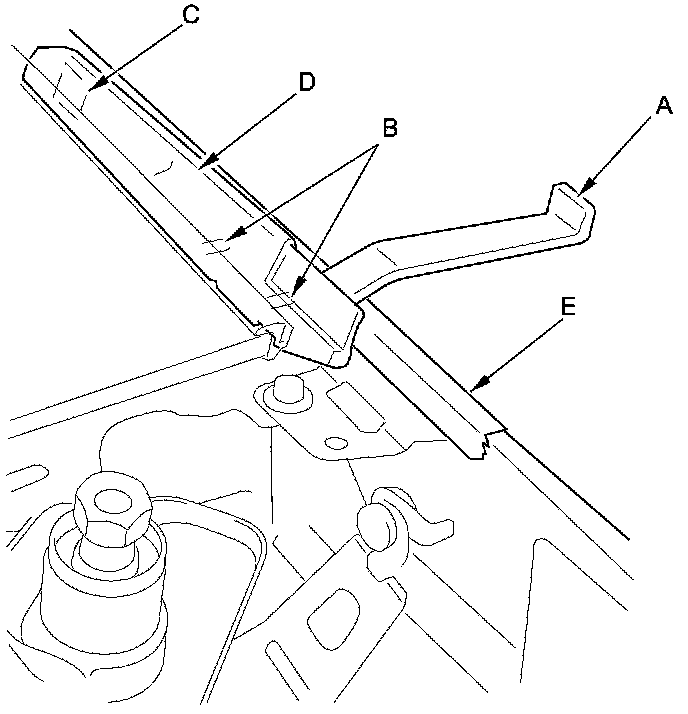 C
D
B
A
E