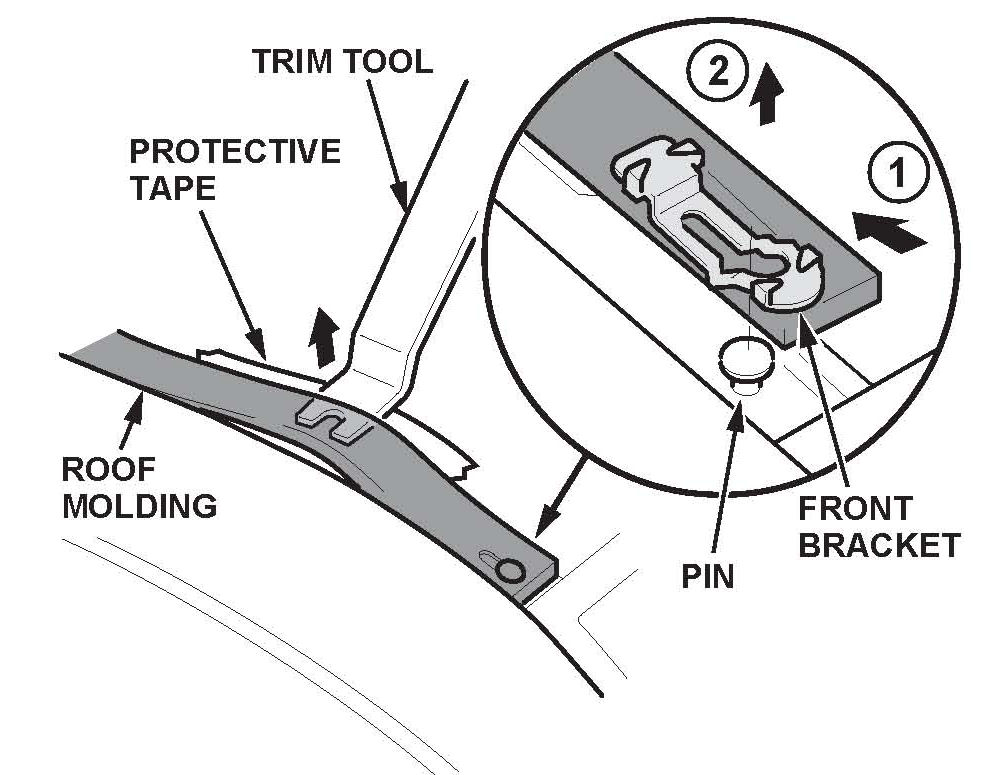 TRIM TOOL

PROTECTIVE TAPE

2

1

ROOF MOLDING

FRONT BRACKET

PIN