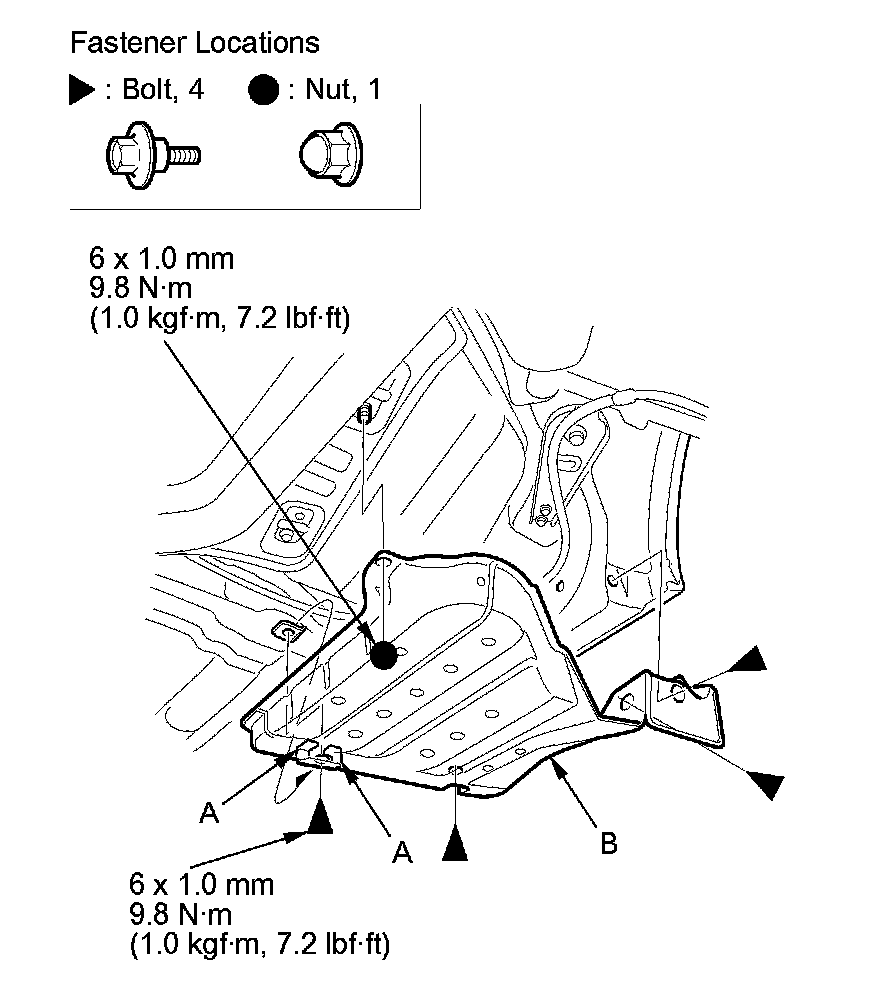 Fastener Locations
▶ : Bolt, 4 ● : Nut, 1

6 x 1.0 mm
9.8 N·m
(1.0 kgf·m, 7.2 lbf·ft)

A
A
B

6 x 1.0 mm
9.8 N·m
(1.0 kgf·m, 7.2 lbf·ft)