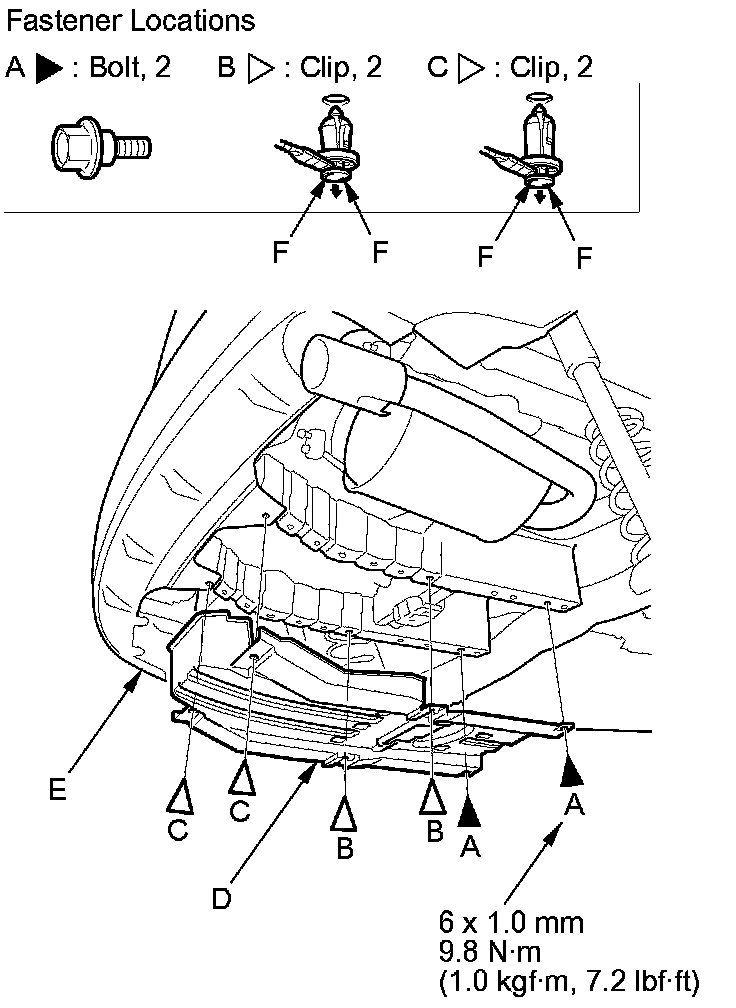 Fastener Locations

A ▶ : Bolt, 2   B ▷ : Clip, 2   C ▷ : Clip, 2

F F F F

E

C C B B A A

D

6 x 1.0 mm
9.8 N·m
(1.0 kgf·m, 7.2 lbf·ft)