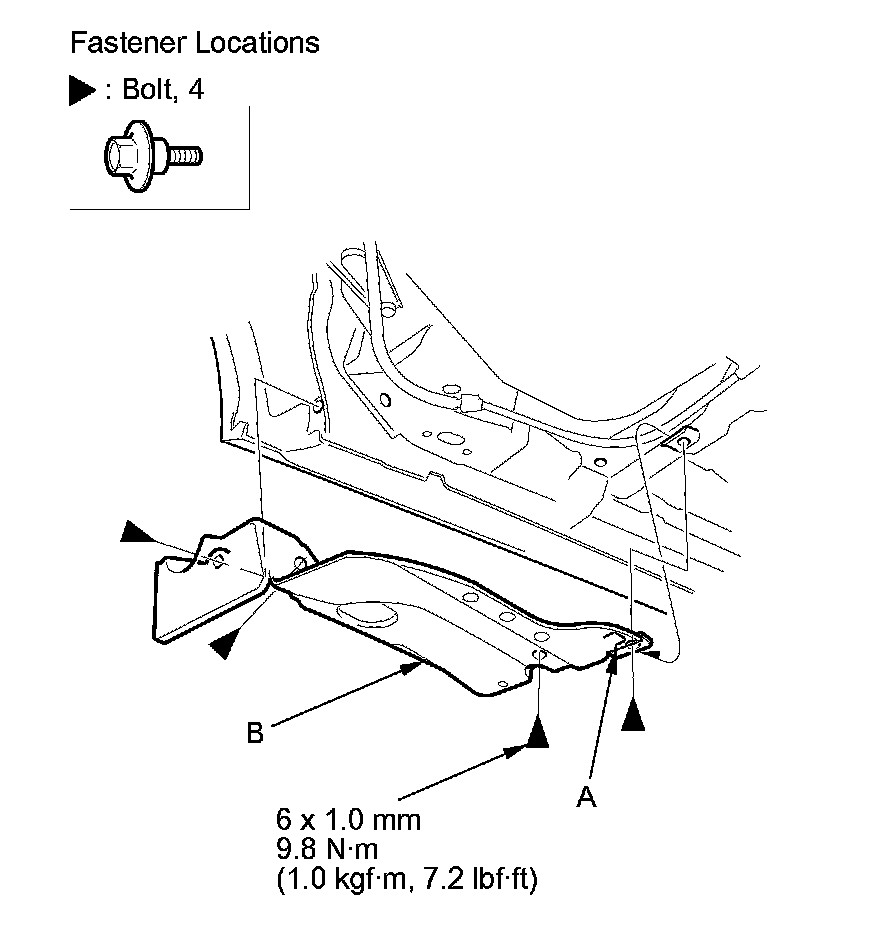 Fastener Locations

▶ : Bolt, 4

B

A

6 x 1.0 mm
9.8 N·m
(1.0 kgf·m, 7.2 lbf·ft)