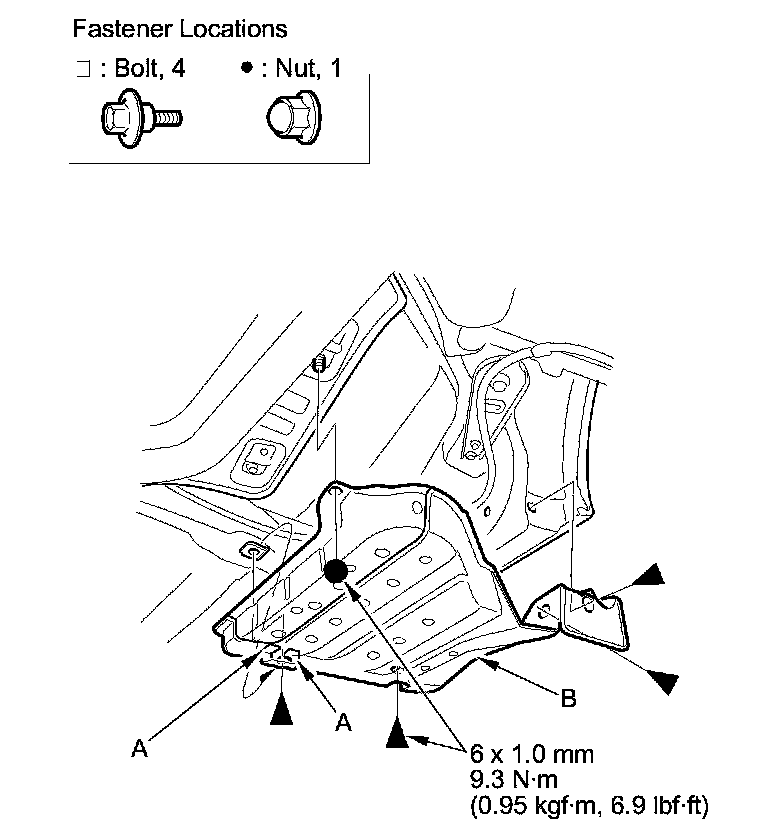 Fastener Locations

▲ : Bolt, 4  ● : Nut, 1

A

A

B

6 x 1.0 mm
9.3 N·m
(0.95 kgf·m, 6.9 lbf·ft)