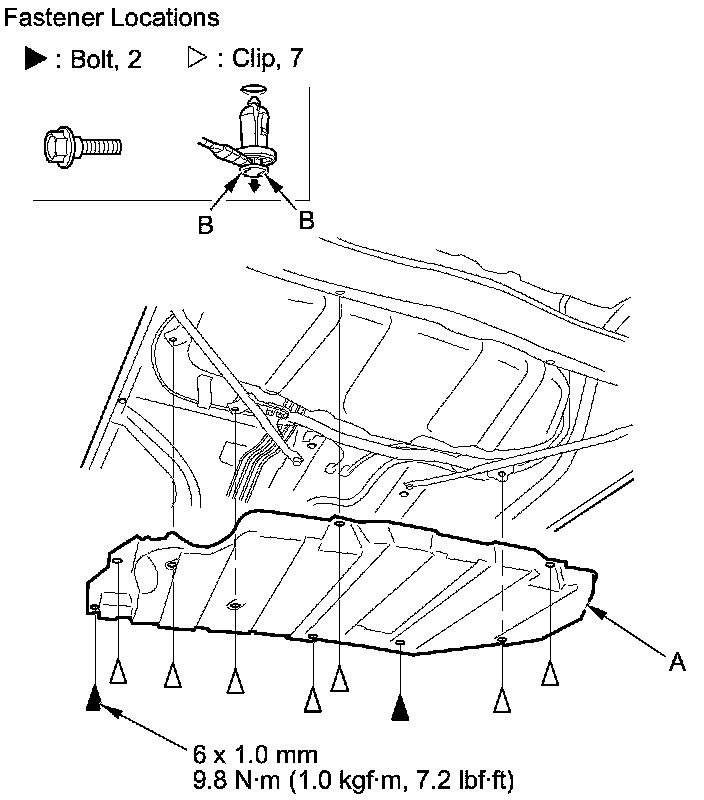 Fastener Locations

▶ : Bolt, 2　▷ : Clip, 7

B　B

A

6 x 1.0 mm
9.8 N·m (1.0 kgf·m, 7.2 lbf·ft)