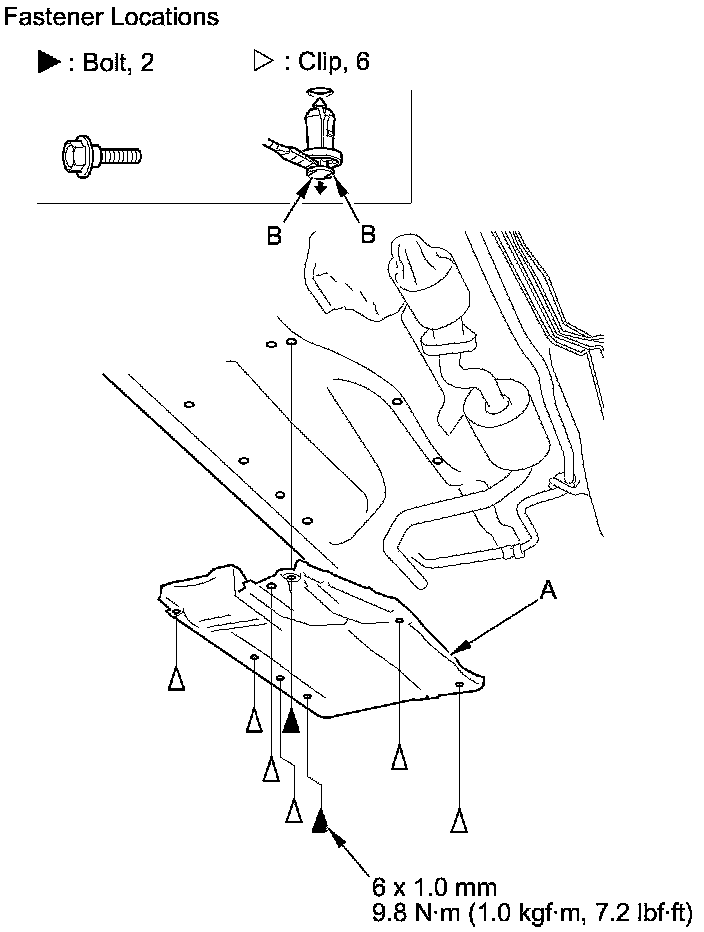 Fastener Locations

▶ : Bolt, 2 ▷ : Clip, 6

B B

A

6 x 1.0 mm
9.8 N·m (1.0 kgf·m, 7.2 lbf·ft)