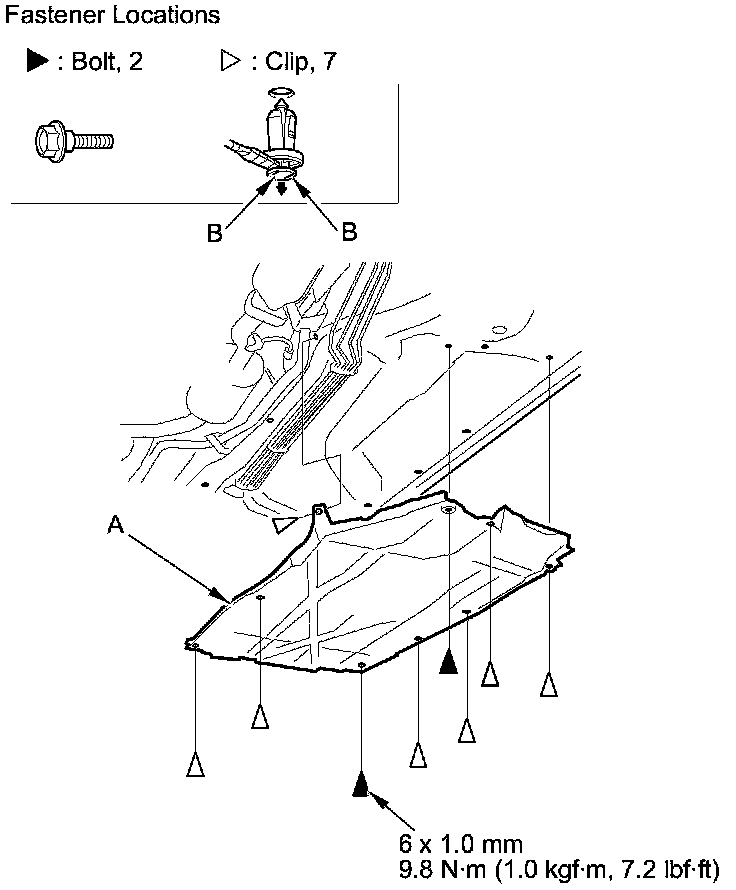 Fastener Locations

▶ : Bolt, 2
▷ : Clip, 7

B
B

A

6 x 1.0 mm
9.8 N·m (1.0 kgf·m, 7.2 lbf·ft)