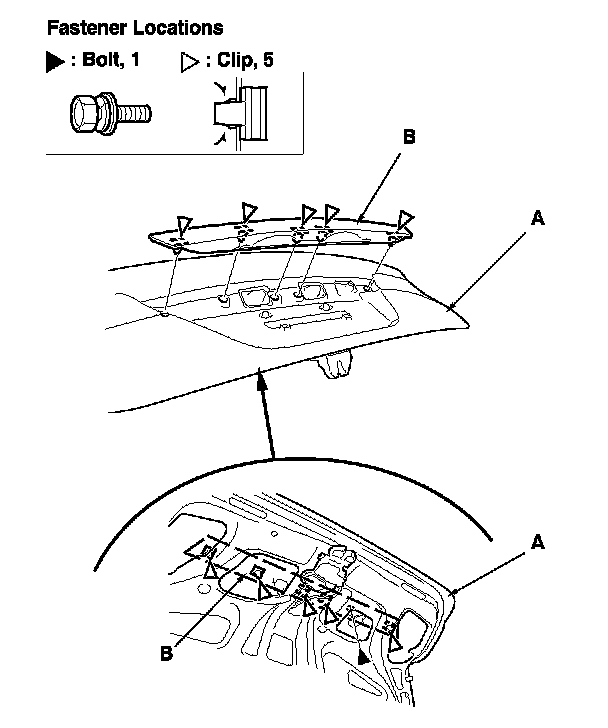 Fastener Locations

▶ : Bolt, 1 ▷ : Clip, 5

B

A

A

B