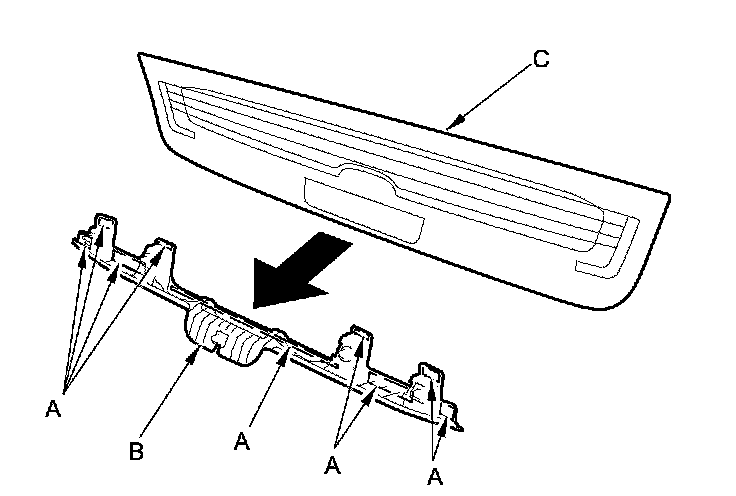 C

A

B

A

A

A