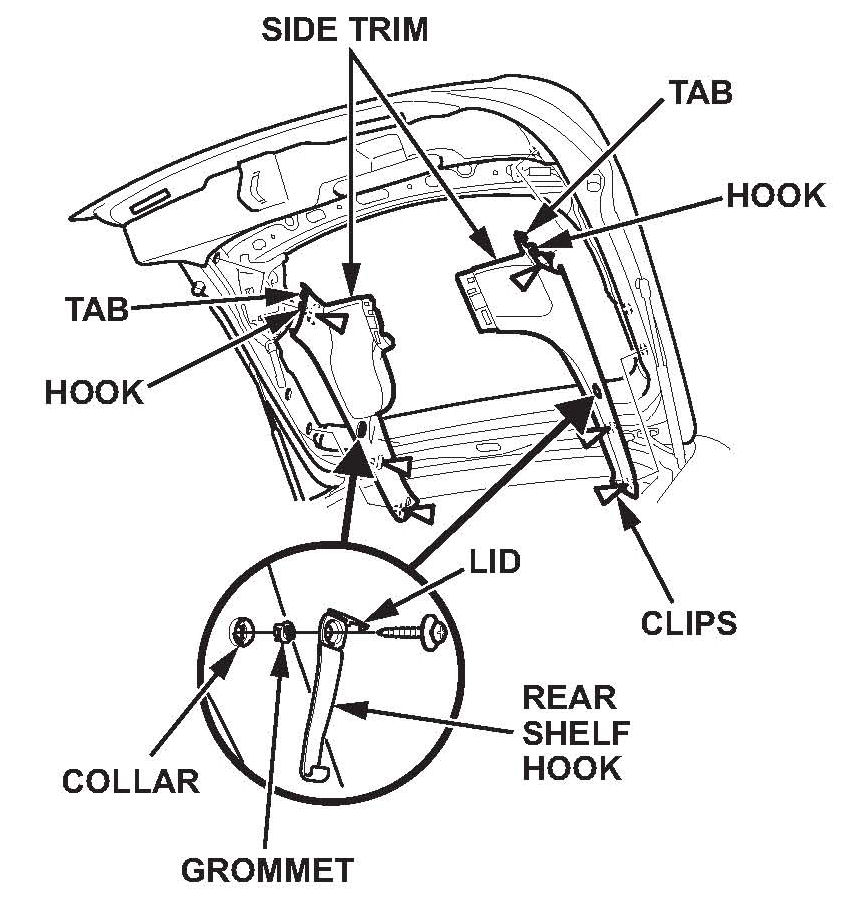 SIDE TRIM
TAB
HOOK
TAB
HOOK
LID
CLIPS
REAR SHELF HOOK
COLLAR
GROMMET