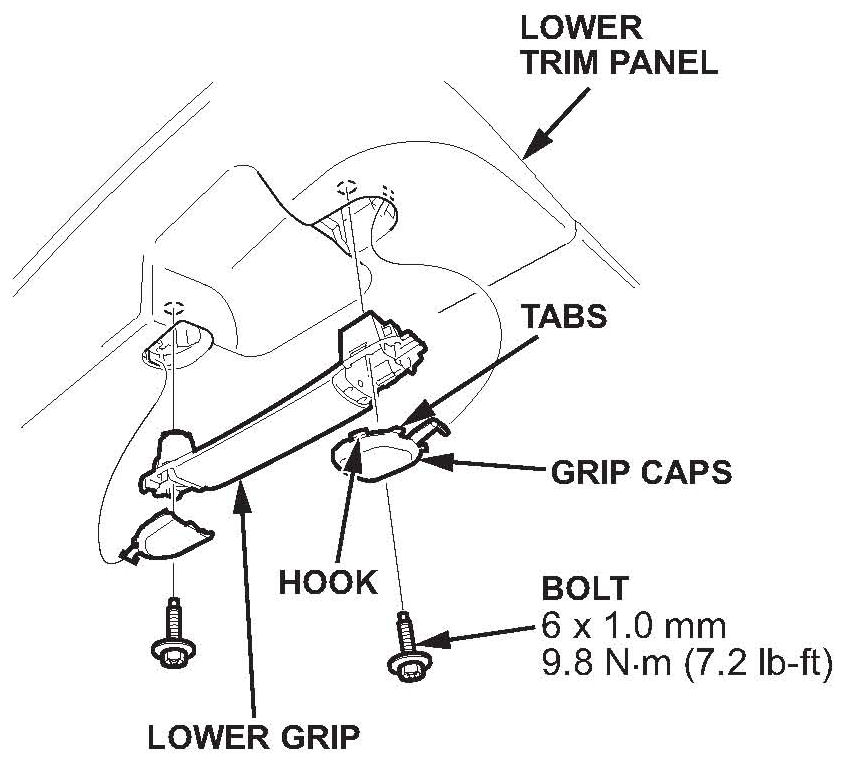 LOWER TRIM PANEL

TABS

GRIP CAPS

HOOK

BOLT
6 x 1.0 mm
9.8 N·m (7.2 lb-ft)

LOWER GRIP