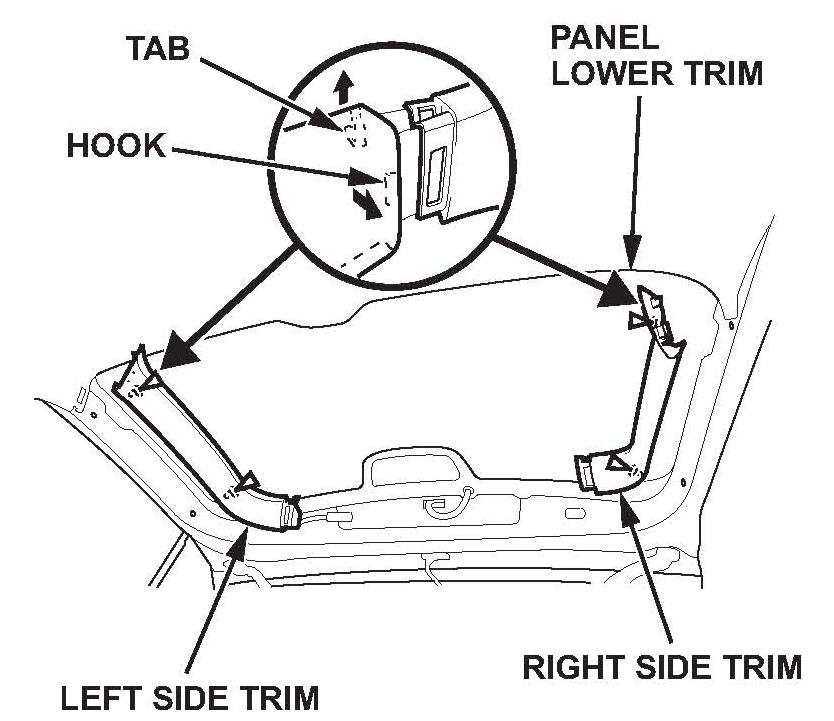 TAB

HOOK

PANEL LOWER TRIM

RIGHT SIDE TRIM

LEFT SIDE TRIM