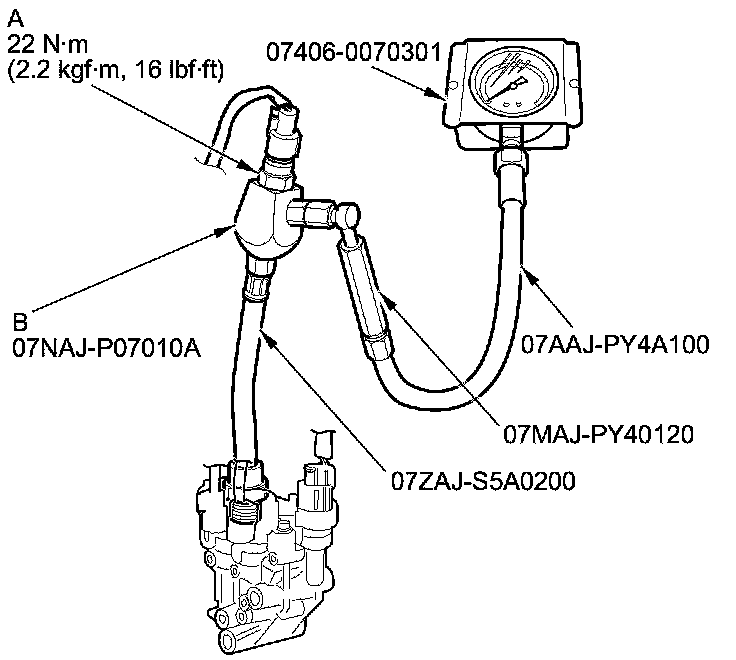 A
22 N·m
(2.2 kgf·m, 16 lbf·ft)

07406-0070301

B
07NAJ-P07010A

07AAJ-PY4A100

07MAJ-PY40120

07ZAJ-S5A0200