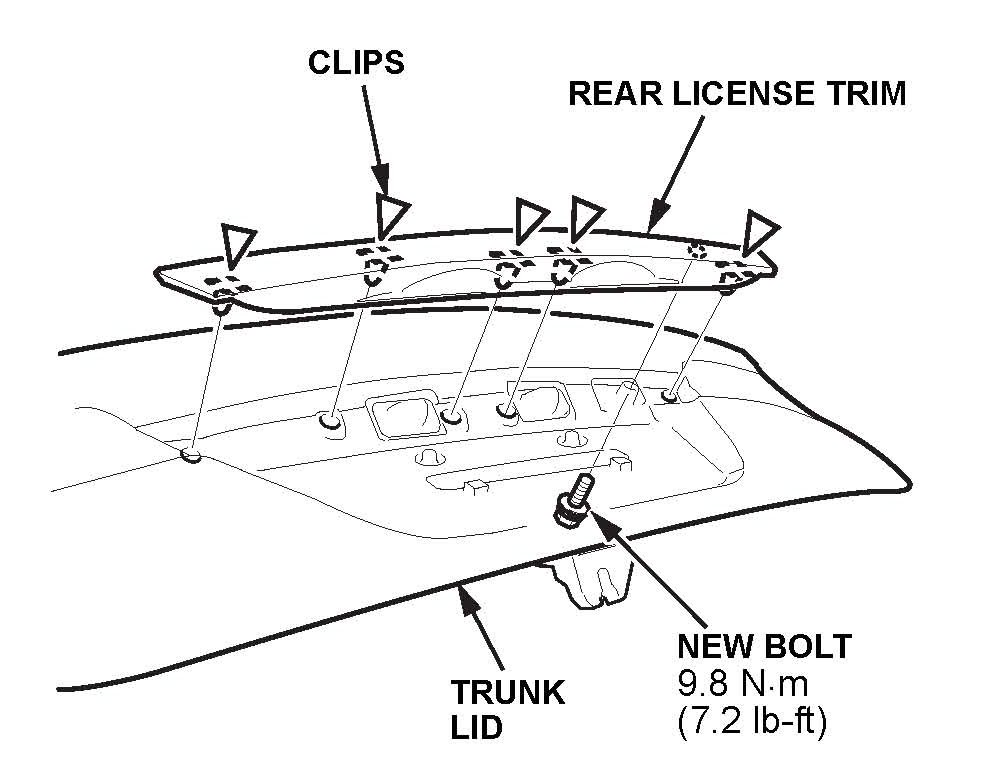 CLIPS

REAR LICENSE TRIM

NEW BOLT
9.8 N·m
(7.2 lb-ft)

TRUNK
LID