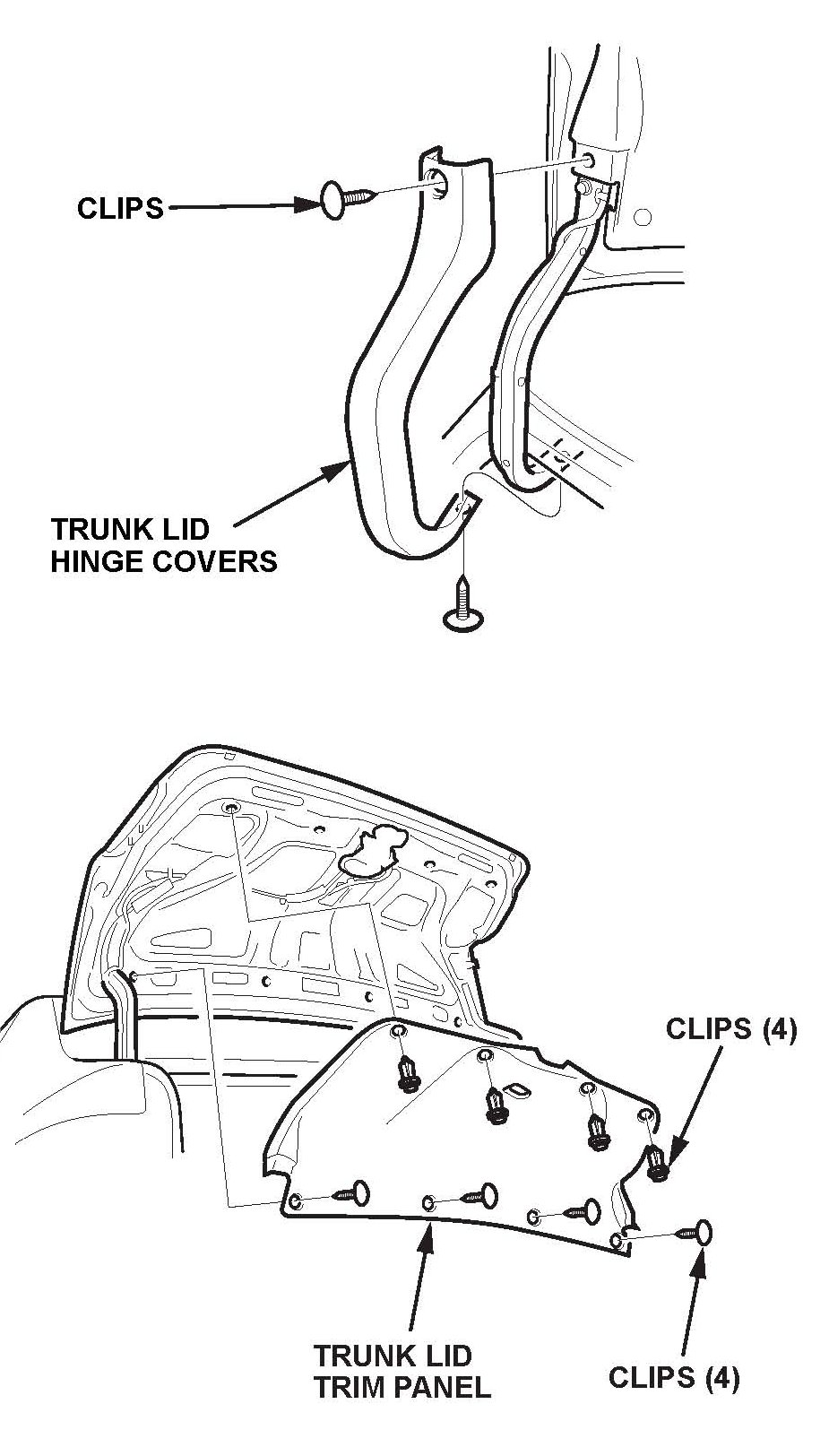 CLIPS

TRUNK LID HINGE COVERS

CLIPS (4)

TRUNK LID TRIM PANEL

CLIPS (4)