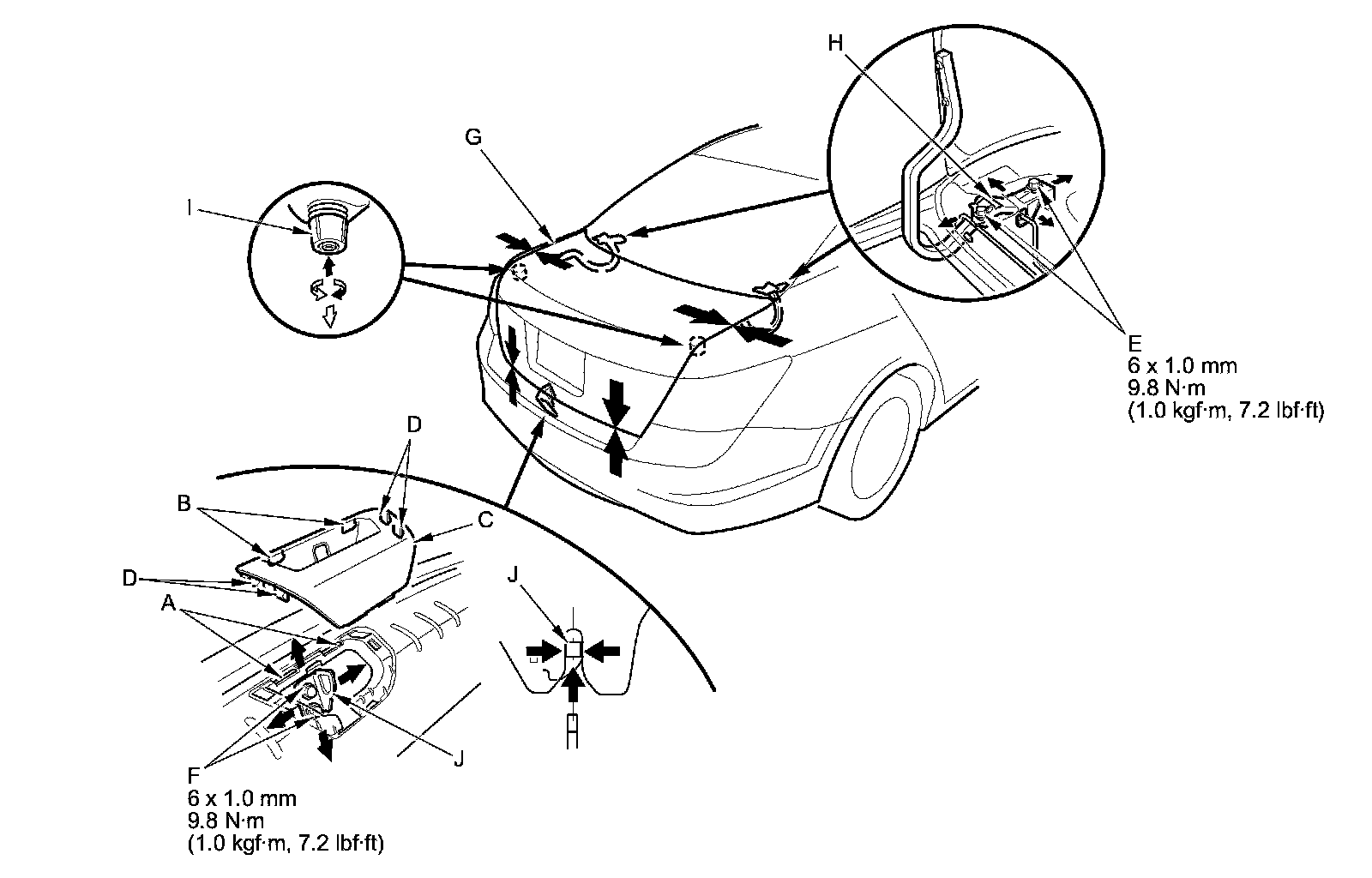 H

G

I

E
6 x 1.0 mm
9.8 N·m
(1.0 kgf·m, 7.2 lbf·ft)

D

B

C

D

A

J

F
6 x 1.0 mm
9.8 N·m
(1.0 kgf·m, 7.2 lbf·ft)

J