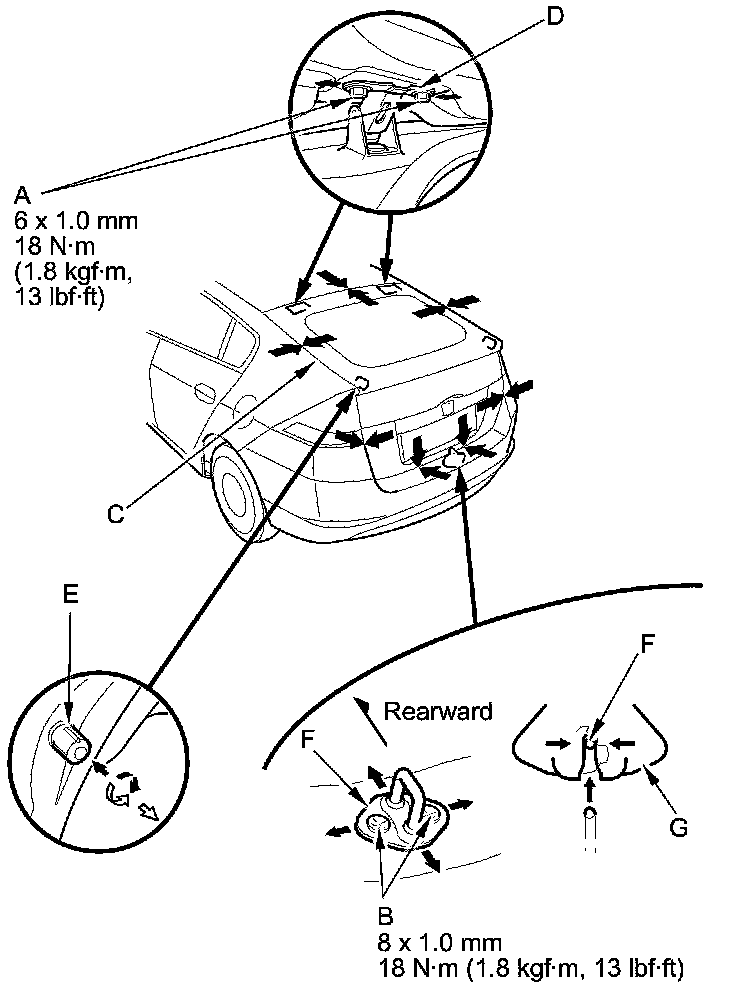 D

A
6 x 1.0 mm
18 N·m
(1.8 kgf·m,
13 lbf·ft)

C

E

Rearward

F

F

G

B
8 x 1.0 mm
18 N·m (1.8 kgf·m, 13 lbf·ft)