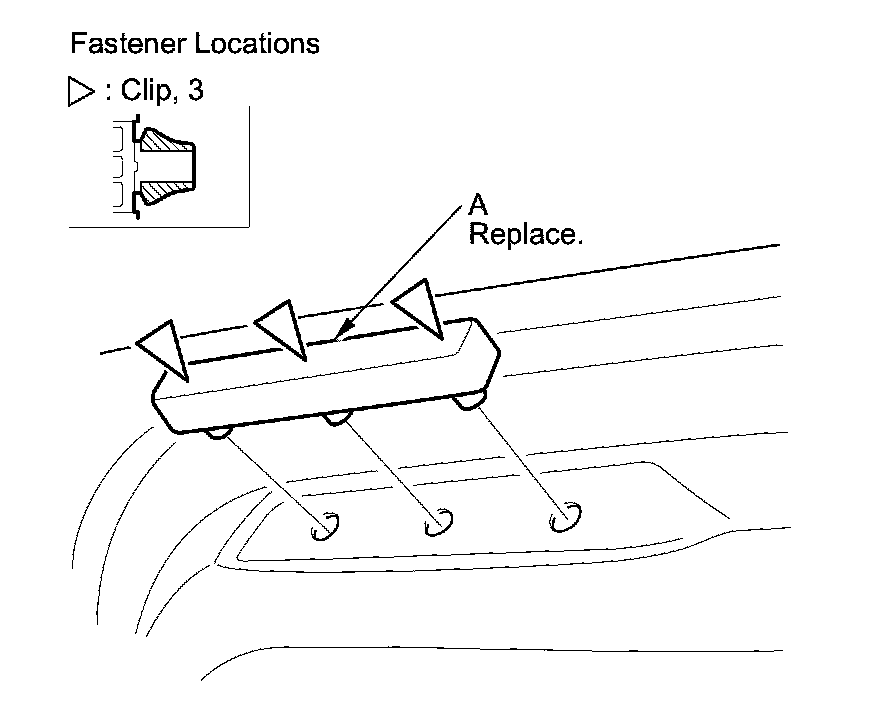 Fastener Locations

▷ : Clip, 3

A
Replace.