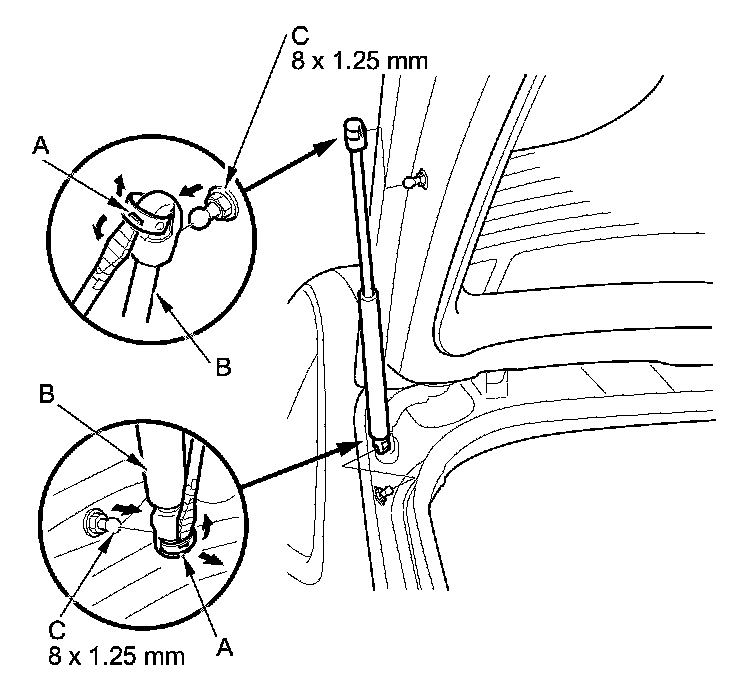 C
8 x 1.25 mm

A

B

B

C
8 x 1.25 mm

A