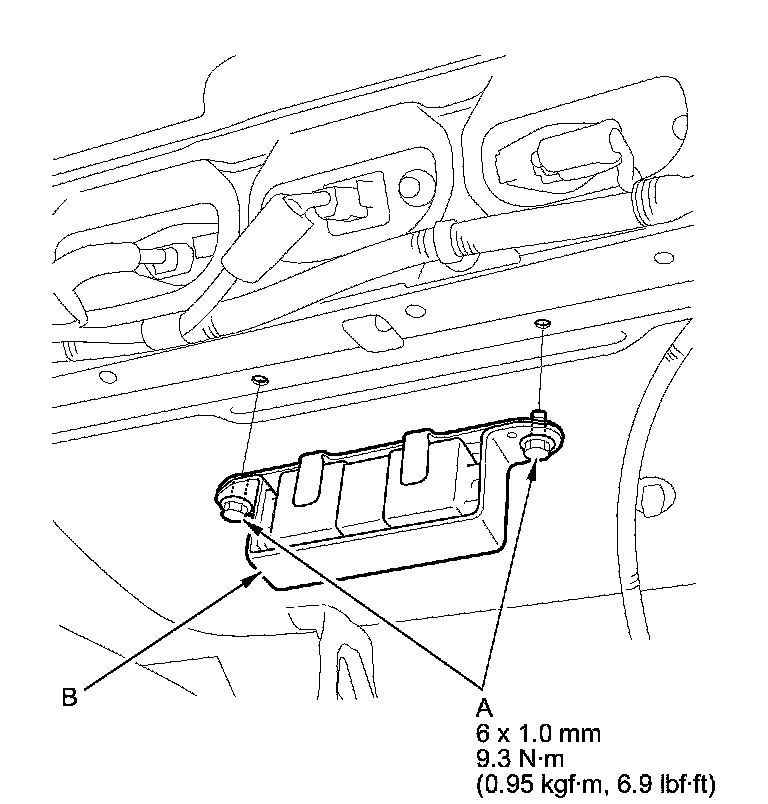 B

A
6 x 1.0 mm
9.3 N·m
(0.95 kgf·m, 6.9 lbf·ft)