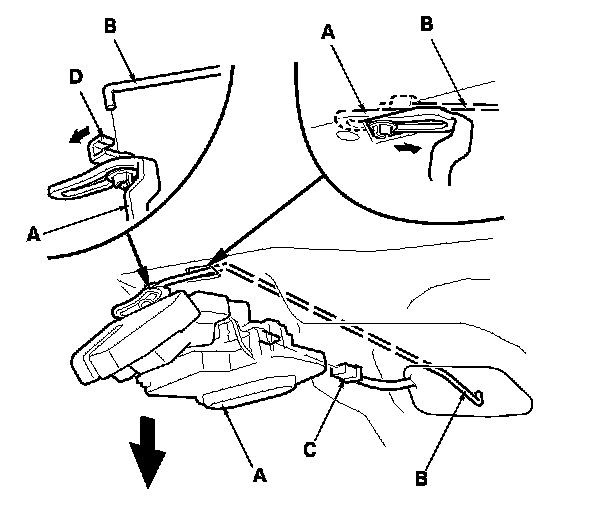 B
D
A
A
B
C
A
B