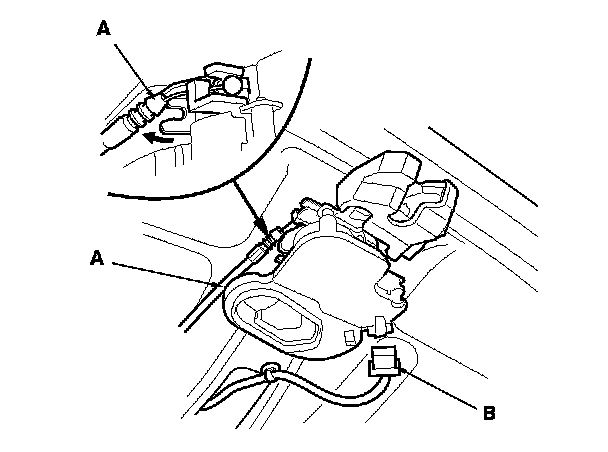 A
A
B