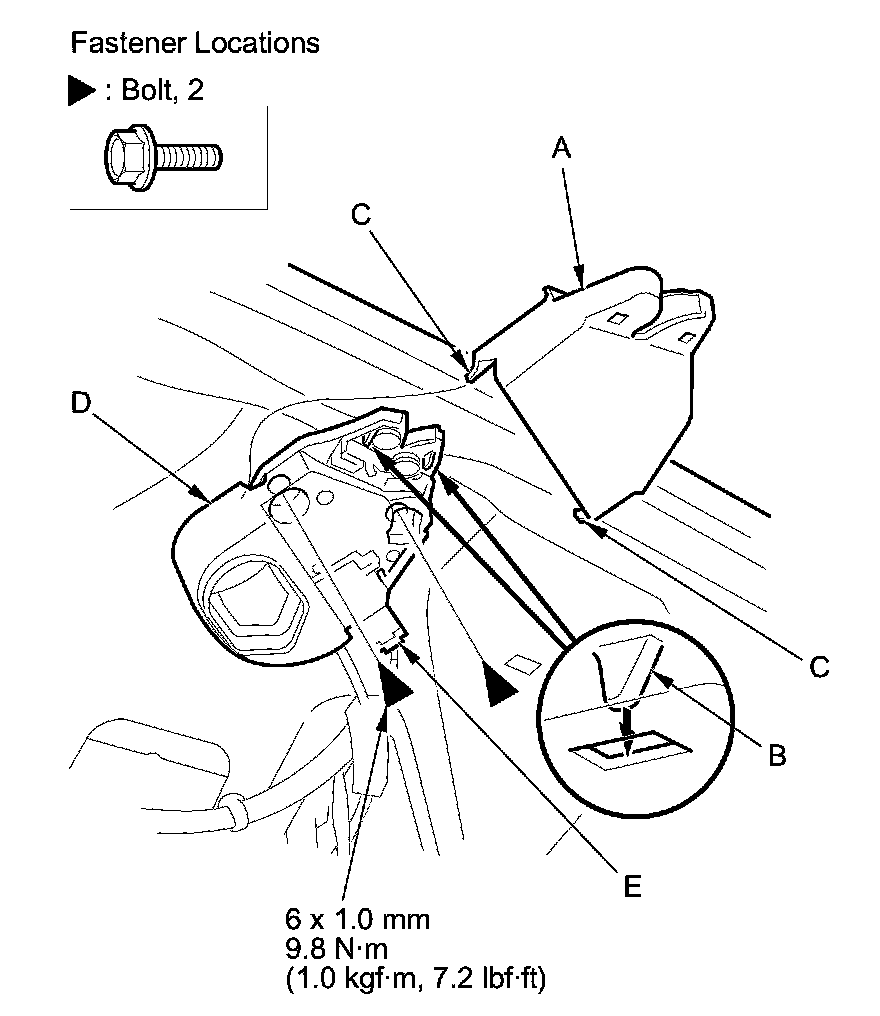 Fastener Locations

▶ : Bolt, 2

A

C

D

C

B

E

6 x 1.0 mm
9.8 N·m
(1.0 kgf·m, 7.2 lbf·ft)