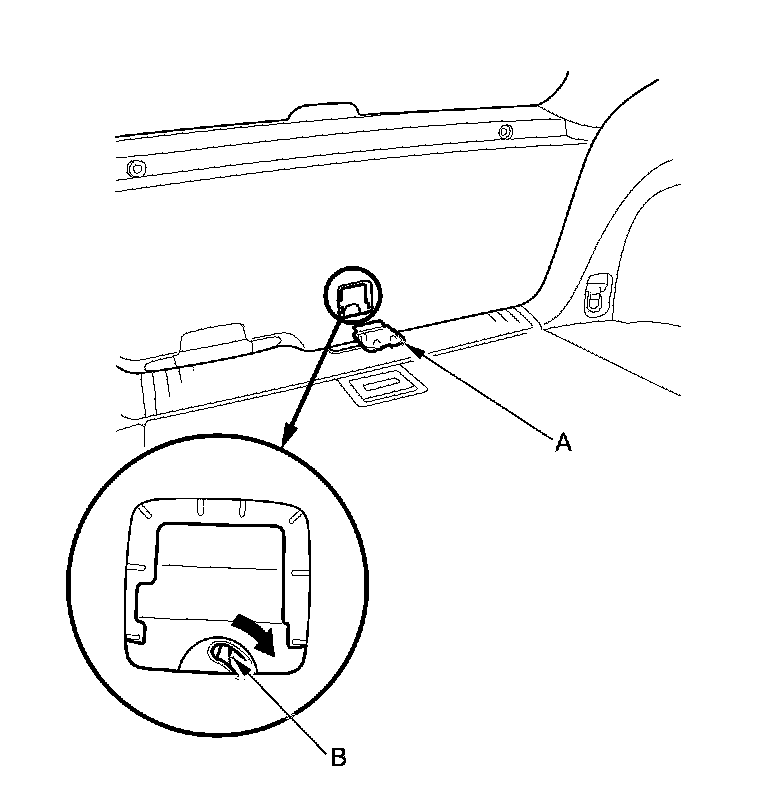 A

B